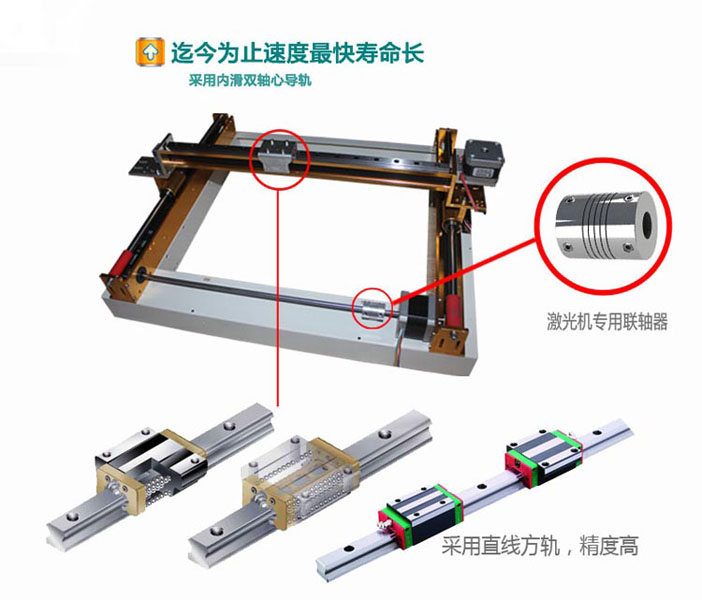 迄今为止速度最快寿命长
采用内滑双轴心导轨

激光机专用联轴器

采用直线方轨，精度高