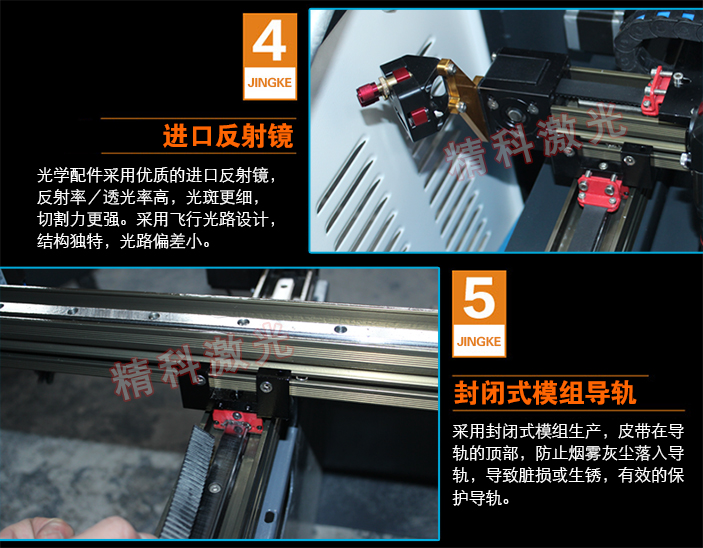 4
JINGKE

进口反射镜

光学配件采用优质的进口反射镜，反射率／透光率高，光斑更细，切割力更强。采用飞行光路设计，结构独特，光路偏差小。

精科激光

精科激光

5
JINGKE

封闭式模组导轨

采用封闭式模组生产，皮带在导轨的顶部，防止烟雾灰尘落入导轨，导致脏损或生锈，有效的保护导轨。