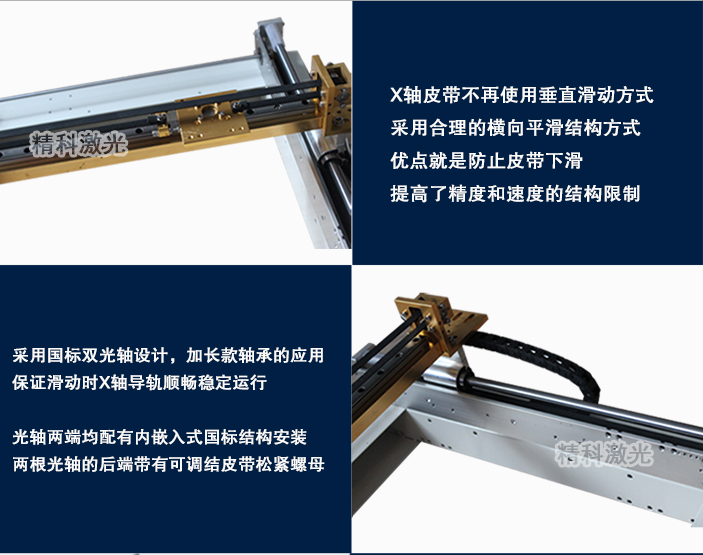 精科激光

X轴皮带不再使用垂直滑动方式
采用合理的横向平滑结构方式
优点就是防止皮带下滑
提高了精度和速度的结构限制

采用国标双光轴设计，加长款轴承的应用
保证滑动时X轴导轨顺畅稳定运行

光轴两端均配有内嵌入式国标结构安装
两根光轴的后端带有可调结皮带松紧螺母

精科激光